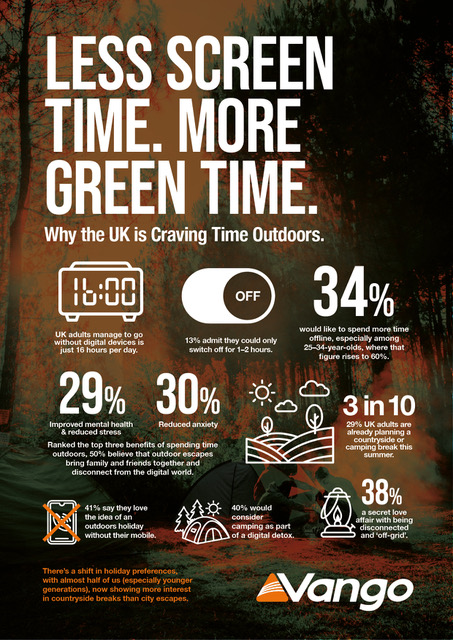 LESS SCREEN TIME. MORE GREEN TIME.

Why the UK is Craving Time Outdoors.

16:00

UK adults manage to go without digital devices is just 16 hours per day.

OFF

13% admit they could only switch off for 1–2 hours.

34%

would like to spend more time offline, especially among 25–34-year-olds, where that figure rises to 60%.

29%

Improved mental health & reduced stress

30%

Reduced anxiety

Ranked the top three benefits of spending time outdoors, 50% believe that outdoor escapes bring family and friends together and disconnect from the digital world.

3 in 10

29% UK adults are already planning a countryside or camping break this summer.

41% say they love the idea of an outdoors holiday without their mobile.

40% would consider camping as part of a digital detox.

38%

a secret love affair with being disconnected and 'off-grid'.

There's a shift in holiday preferences, with almost half of us (especially younger generations), now showing more interest in countryside breaks than city escapes.

Vango